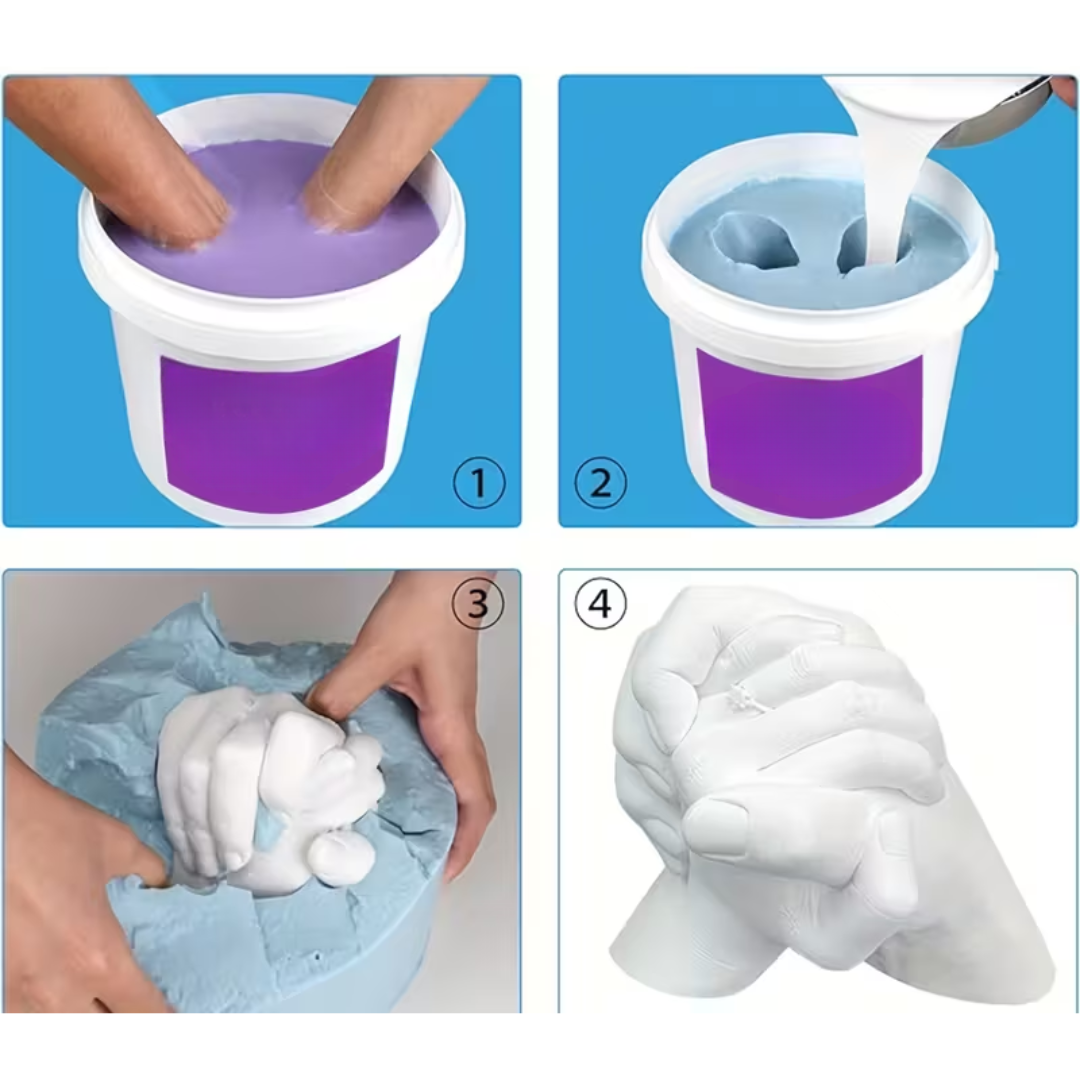 ①
②
③
④